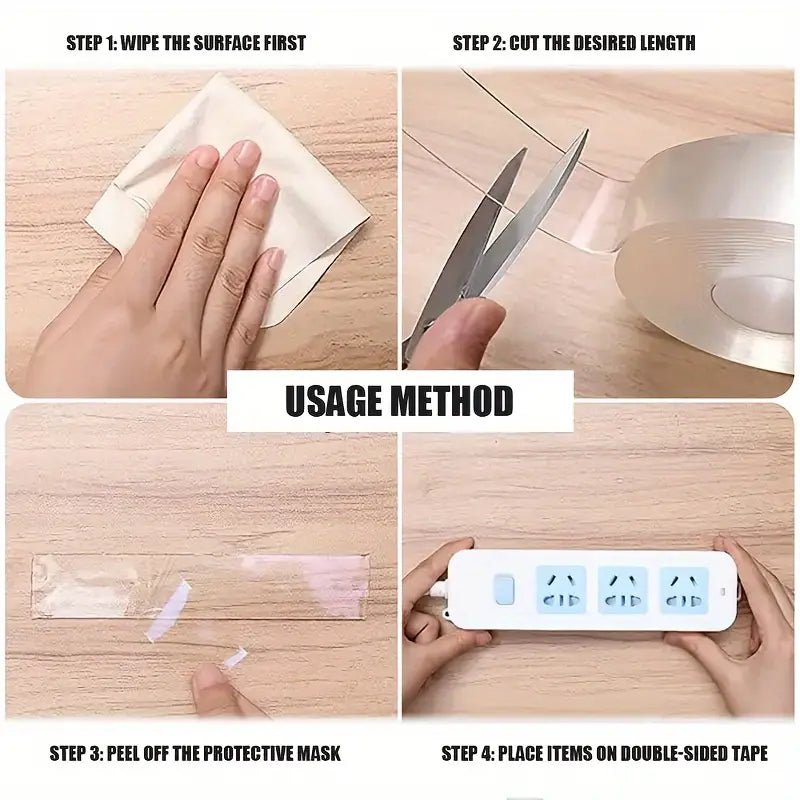 STEP 1: WIPE THE SURFACE FIRST

STEP 2: CUT THE DESIRED LENGTH

USAGE METHOD

STEP 3: PEEL OFF THE PROTECTIVE MASK

STEP 4: PLACE ITEMS ON DOUBLE-SIDED TAPE